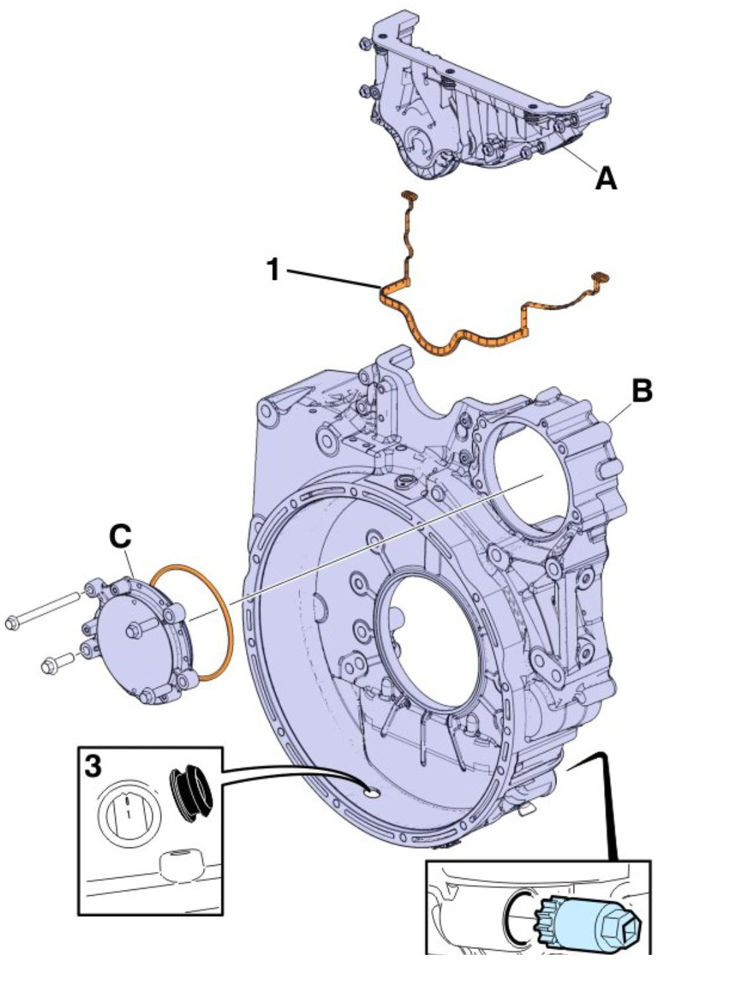 A

1

B

C

3